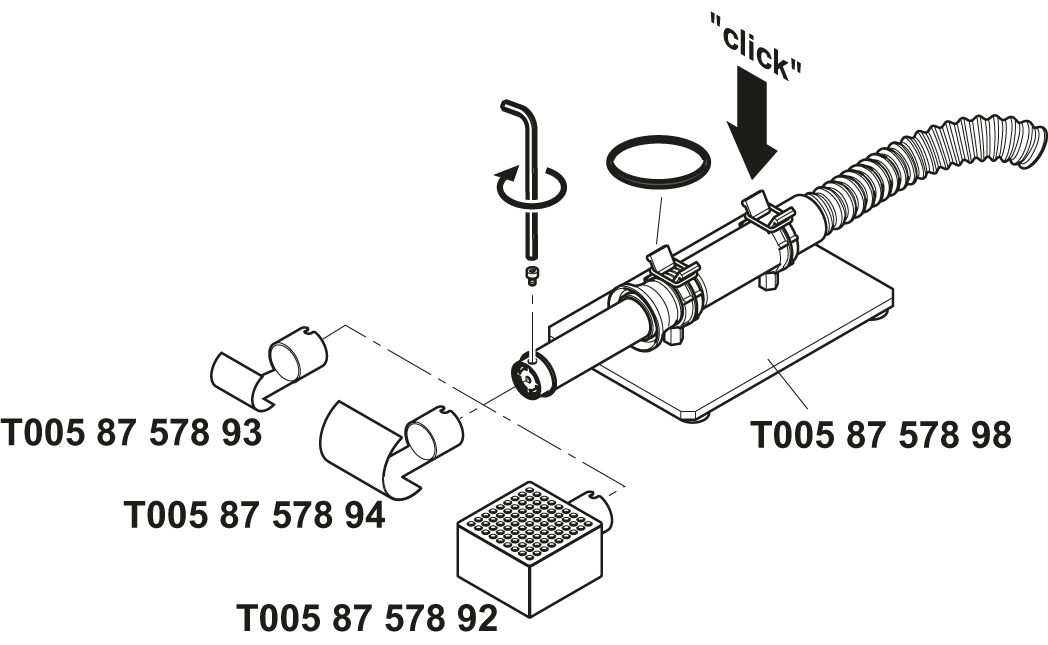 "click"

T005 87 578 93

T005 87 578 98

T005 87 578 94

T005 87 578 92