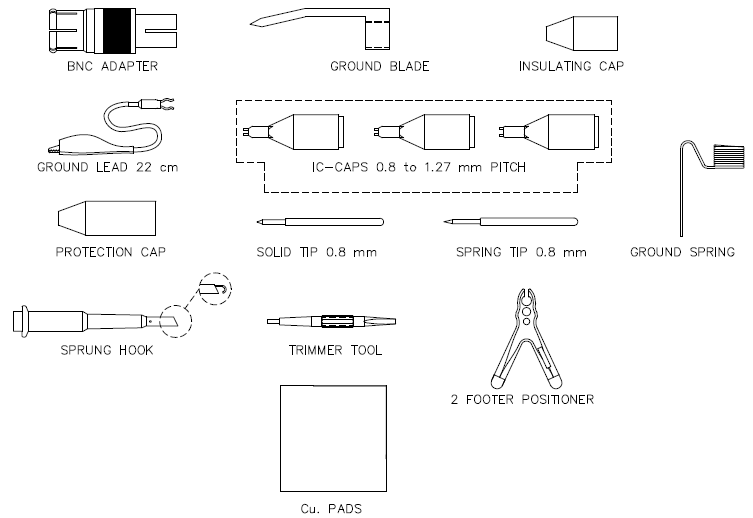 BNC ADAPTER

GROUND BLADE

INSULATING CAP

GROUND LEAD 22 cm

IC-CAPS 0.8 to 1.27 mm PITCH

PROTECTION CAP

SOLID TIP 0.8 mm

SPRING TIP 0.8 mm

GROUND SPRING

SPRUNG HOOK

TRIMMER TOOL

2 FOOTER POSITIONER

Cu. PADS